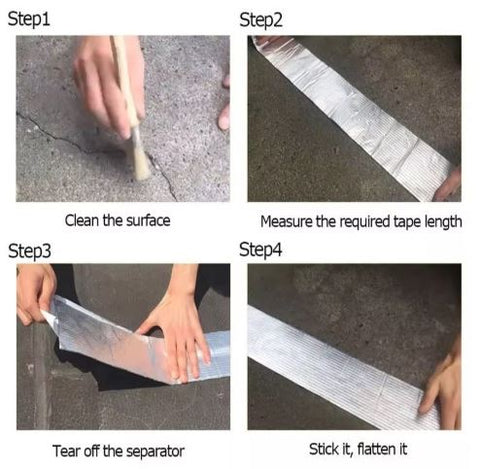 Step1

Clean the surface

Step2

Measure the required tape length

Step3

Tear off the separator

Step4

Stick it, flatten it