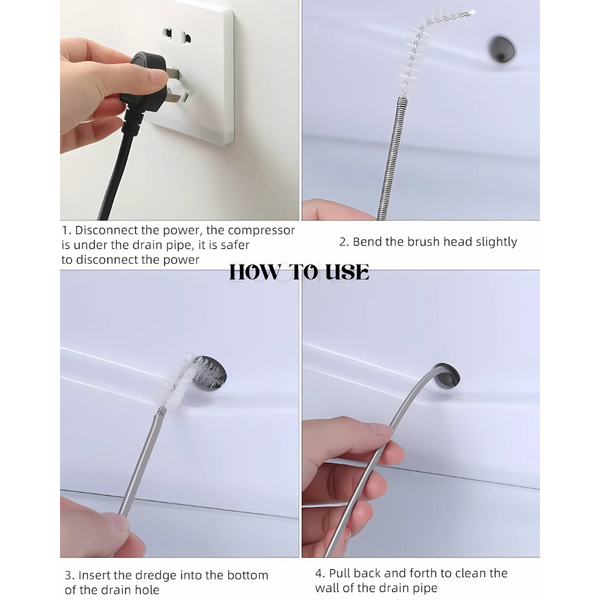 1. Disconnect the power, the compressor is under the drain pipe, it is safer to disconnect the power

2. Bend the brush head slightly

HOW TO USE

3. Insert the dredge into the bottom of the drain hole

4. Pull back and forth to clean the wall of the drain pipe