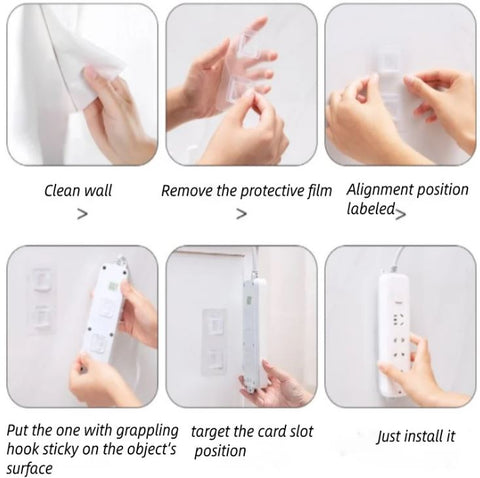 Clean wall
>

Remove the protective film
>

Alignment position labeled>

Put the one with grappling hook sticky on the object's surface

target the card slot position

Just install it